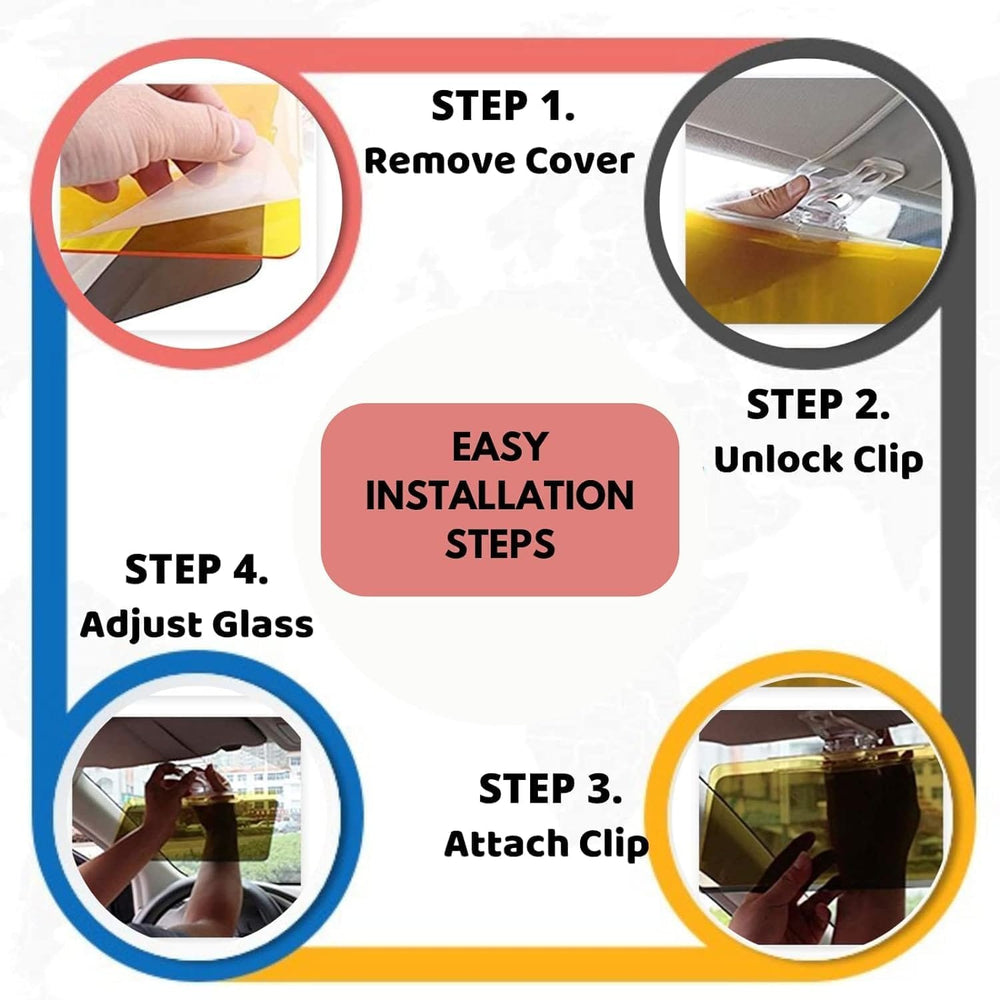 STEP 1.
Remove Cover

STEP 2.
Unlock Clip

EASY
INSTALLATION
STEPS

STEP 4.
Adjust Glass

STEP 3.
Attach Clip