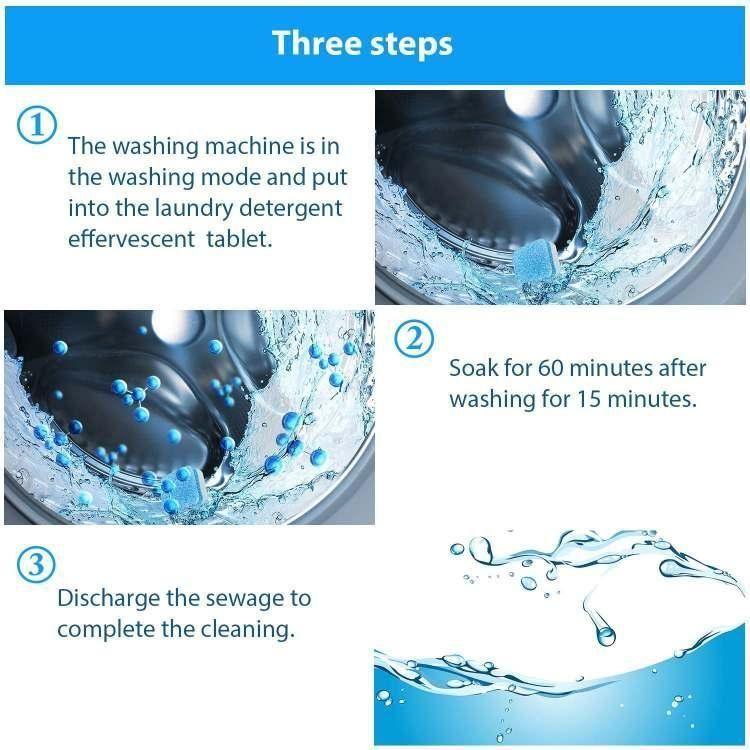 Three steps

①

The washing machine is in the washing mode and put into the laundry detergent effervescent tablet.

②

Soak for 60 minutes after washing for 15 minutes.

③

Discharge the sewage to complete the cleaning.