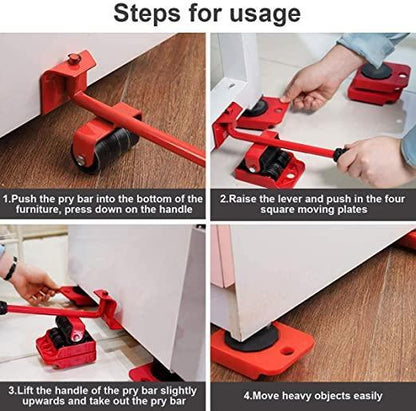 Steps for usage

1.Push the pry bar into the bottom of the furniture, press down on the handle

2.Raise the lever and push in the four square moving plates

3.Lift the handle of the pry bar slightly upwards and take out the pry bar

4.Move heavy objects easily